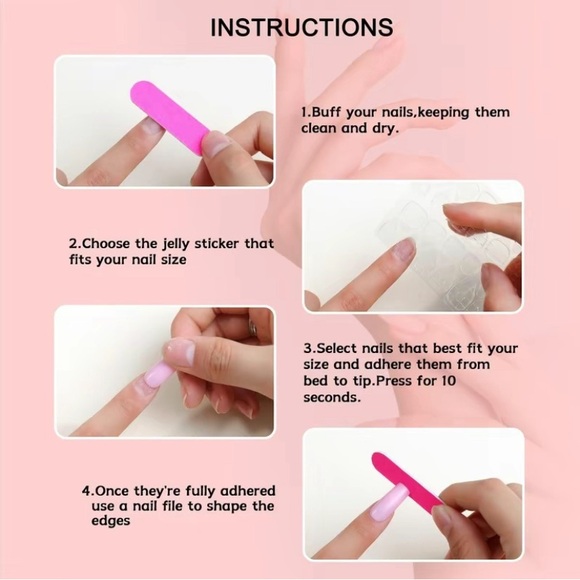 INSTRUCTIONS

1.Buff your nails,keeping them clean and dry.

2.Choose the jelly sticker that fits your nail size

3.Select nails that best fit your size and adhere them from bed to tip.Press for 10 seconds.

4.Once they're fully adhered use a nail file to shape the edges